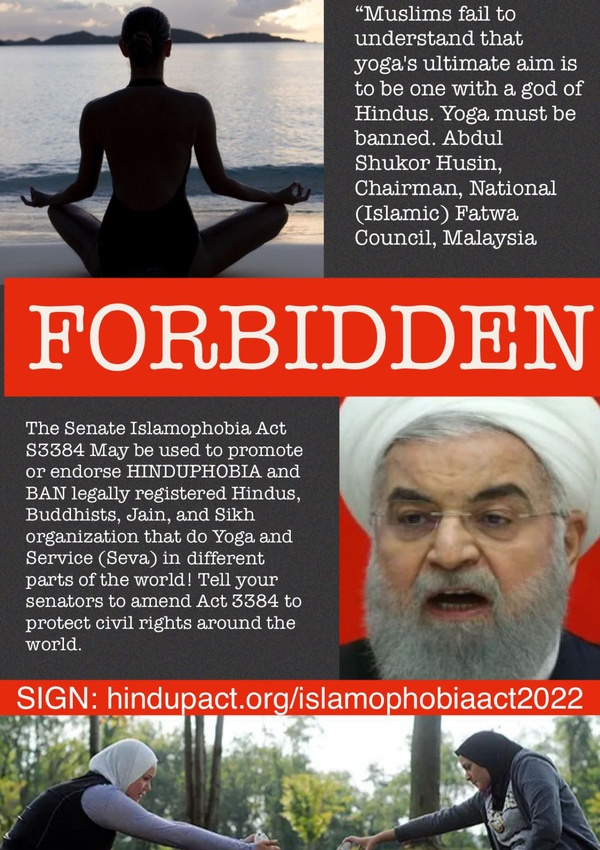 “Muslims fail to understand that yoga's ultimate aim is to be one with a god of Hindus. Yoga must be banned. Abdul Shukor Husin, Chairman, National (Islamic) Fatwa Council, Malaysia

FORBIDDEN

The Senate Islamophobia Act S3384 May be used to promote or endorse HINDUPHOBIA and BAN legally registered Hindus, Buddhists, Jain, and Sikh organization that do Yoga and Service (Seva) in different parts of the world! Tell your senators to amend Act 3384 to protect civil rights around the world.

SIGN: hindupact.org/islamophobiaact2022