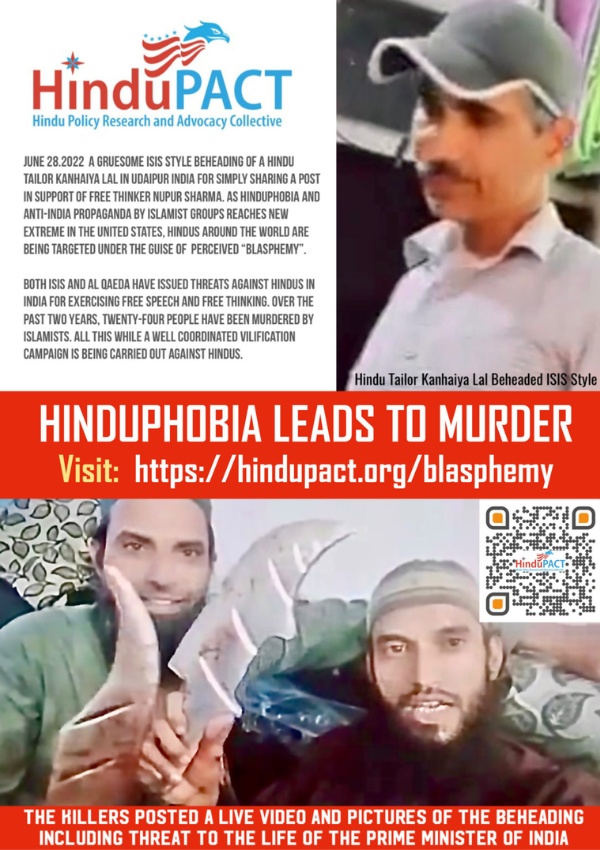 HinduPACT
Hindu Policy Research and Advocacy Collective

JUNE 28.2022 A GRUESOME ISIS STYLE BEHEADING OF A HINDU TAILOR KANHAIYA LAL IN UDAIPUR INDIA FOR SIMPLY SHARING A POST IN SUPPORT OF FREE THINKER NUPUR SHARMA. AS HINDUPHOBIA AND ANTI-INDIA PROPAGANDA BY ISLAMIST GROUPS REACHES NEW EXTREME IN THE UNITED STATES, HINDUS AROUND THE WORLD ARE BEING TARGETED UNDER THE GUISE OF PERCEIVED "BLASPHEMY".

BOTH ISIS AND AL QAEDA HAVE ISSUED THREATS AGAINST HINDUS IN INDIA FOR EXERCISING FREE SPEECH AND FREE THINKING. OVER THE PAST TWO YEARS, TWENTY-FOUR PEOPLE HAVE BEEN MURDERED BY ISLAMISTS. ALL THIS WHILE A WELL COORDINATED VILIFICATION CAMPAIGN IS BEING CARRIED OUT AGAINST HINDUS.

Hindu Tailor Kanhaiya Lal Beheaded ISIS Style

HINDUPHOBIA LEADS TO MURDER
Visit: https://hindupact.org/blasphemy

HinduPACT

THE KILLERS POSTED A LIVE VIDEO AND PICTURES OF THE BEHEADING INCLUDING THREAT TO THE LIFE OF THE PRIME MINISTER OF INDIA