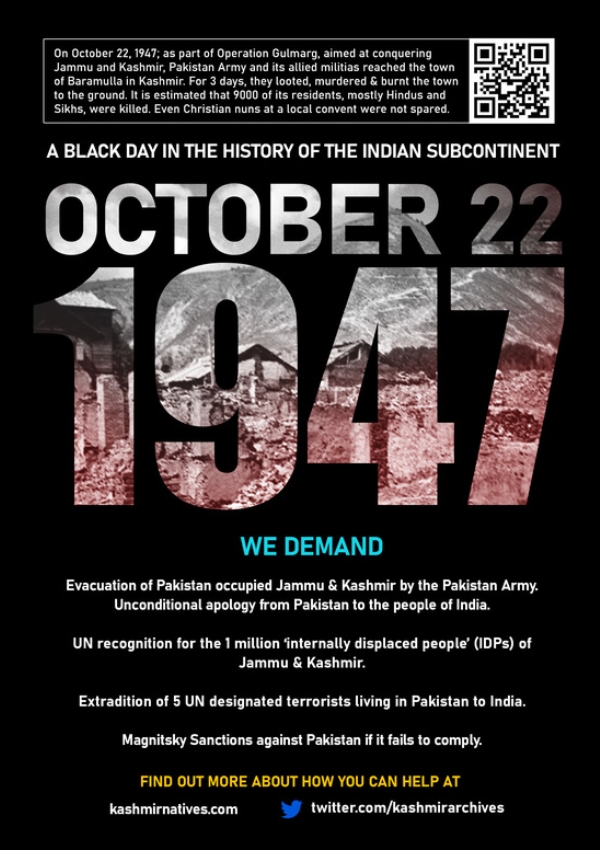 On October 22, 1947; as part of Operation Gulmarg, aimed at conquering Jammu and Kashmir, Pakistan Army and its allied militias reached the town of Baramulla in Kashmir. For 3 days, they looted, murdered & burnt the town to the ground. It is estimated that 9000 of its residents, mostly Hindus and Sikhs, were killed. Even Christian nuns at a local convent were not spared.

A BLACK DAY IN THE HISTORY OF THE INDIAN SUBCONTINENT

OCTOBER 22

1947

WE DEMAND

Evacuation of Pakistan occupied Jammu & Kashmir by the Pakistan Army.
Unconditional apology from Pakistan to the people of India.

UN recognition for the 1 million 'internally displaced people' (IDPs) of Jammu & Kashmir.

Extradition of 5 UN designated terrorists living in Pakistan to India.

Magnitsky Sanctions against Pakistan if it fails to comply.

FIND OUT MORE ABOUT HOW YOU CAN HELP AT

kashmirnatives.com

twitter.com/kashmirarchives